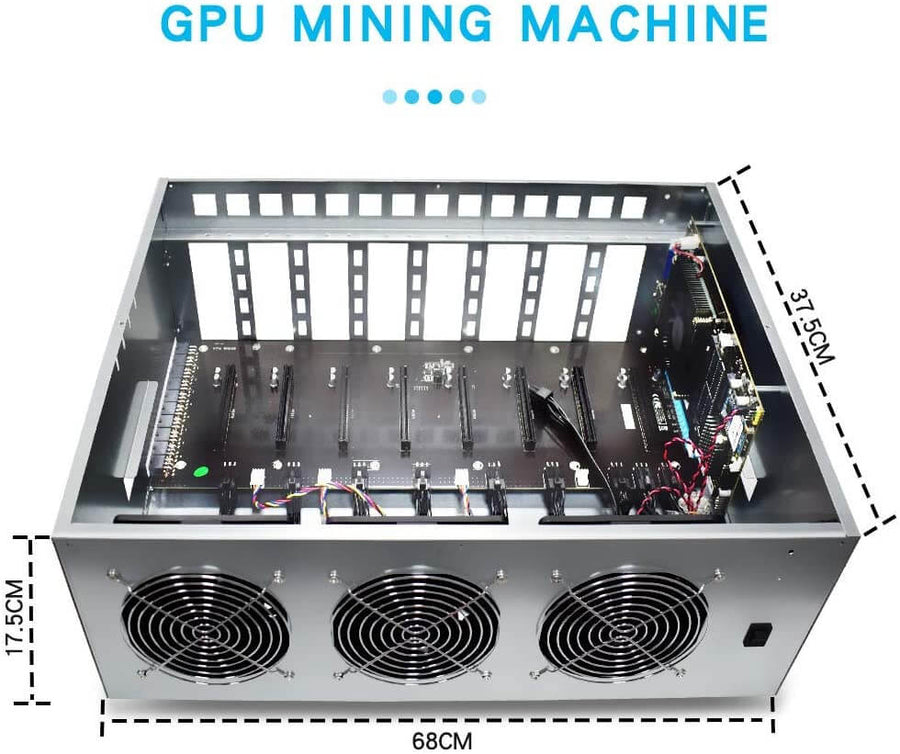 GPU MINING MACHINE

37.5CM

17.5CM

68CM